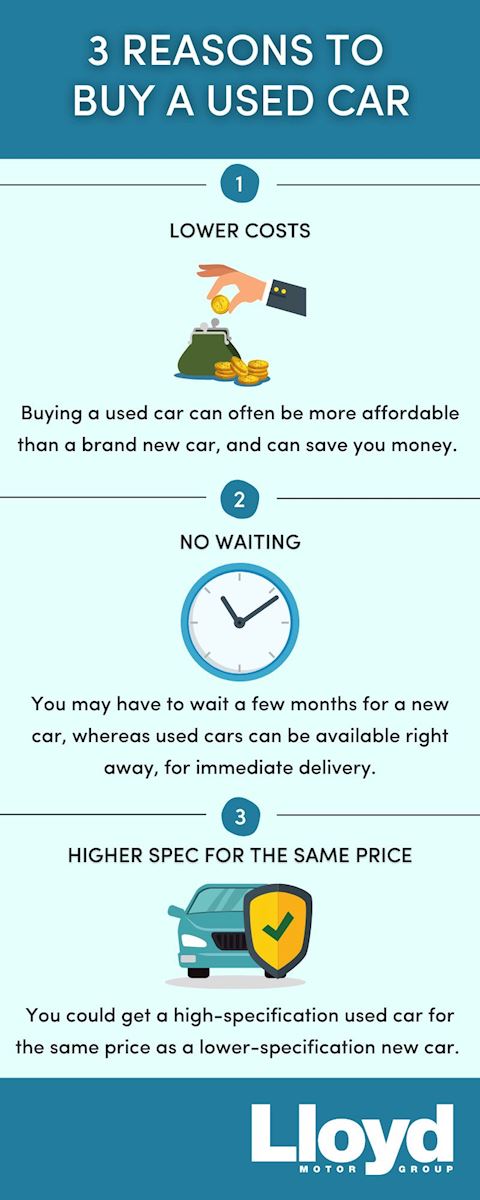 3 REASONS TO BUY A USED CAR

1

LOWER COSTS

Buying a used car can often be more affordable than a brand new car, and can save you money.

2

NO WAITING

You may have to wait a few months for a new car, whereas used cars can be available right away, for immediate delivery.

3

HIGHER SPEC FOR THE SAME PRICE

You could get a high-specification used car for the same price as a lower-specification new car.

Lloyd
MOTOR GROUP