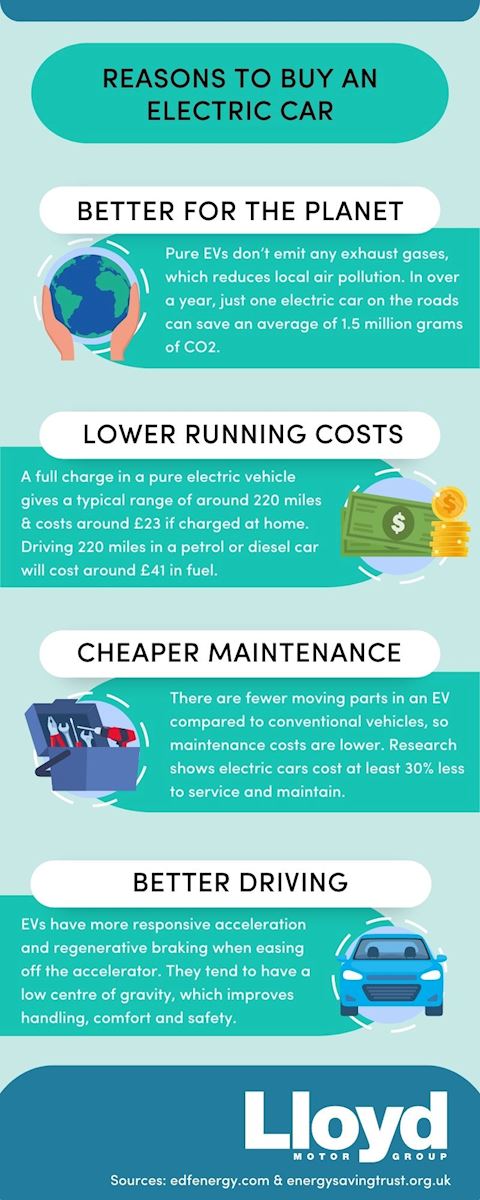 REASONS TO BUY AN ELECTRIC CAR

BETTER FOR THE PLANET

Pure EVs don't emit any exhaust gases, which reduces local air pollution. In over a year, just one electric car on the roads can save an average of 1.5 million grams of CO2.

LOWER RUNNING COSTS

A full charge in a pure electric vehicle gives a typical range of around 220 miles & costs around £23 if charged at home. Driving 220 miles in a petrol or diesel car will cost around £41 in fuel.

$ $

CHEAPER MAINTENANCE

There are fewer moving parts in an EV compared to conventional vehicles, so maintenance costs are lower. Research shows electric cars cost at least 30% less to service and maintain.

BETTER DRIVING

EVs have more responsive acceleration and regenerative braking when easing off the accelerator. They tend to have a low centre of gravity, which improves handling, comfort and safety.

Lloyd MOTOR GROUP

Sources: edfenergy.com & energysavingtrust.org.uk